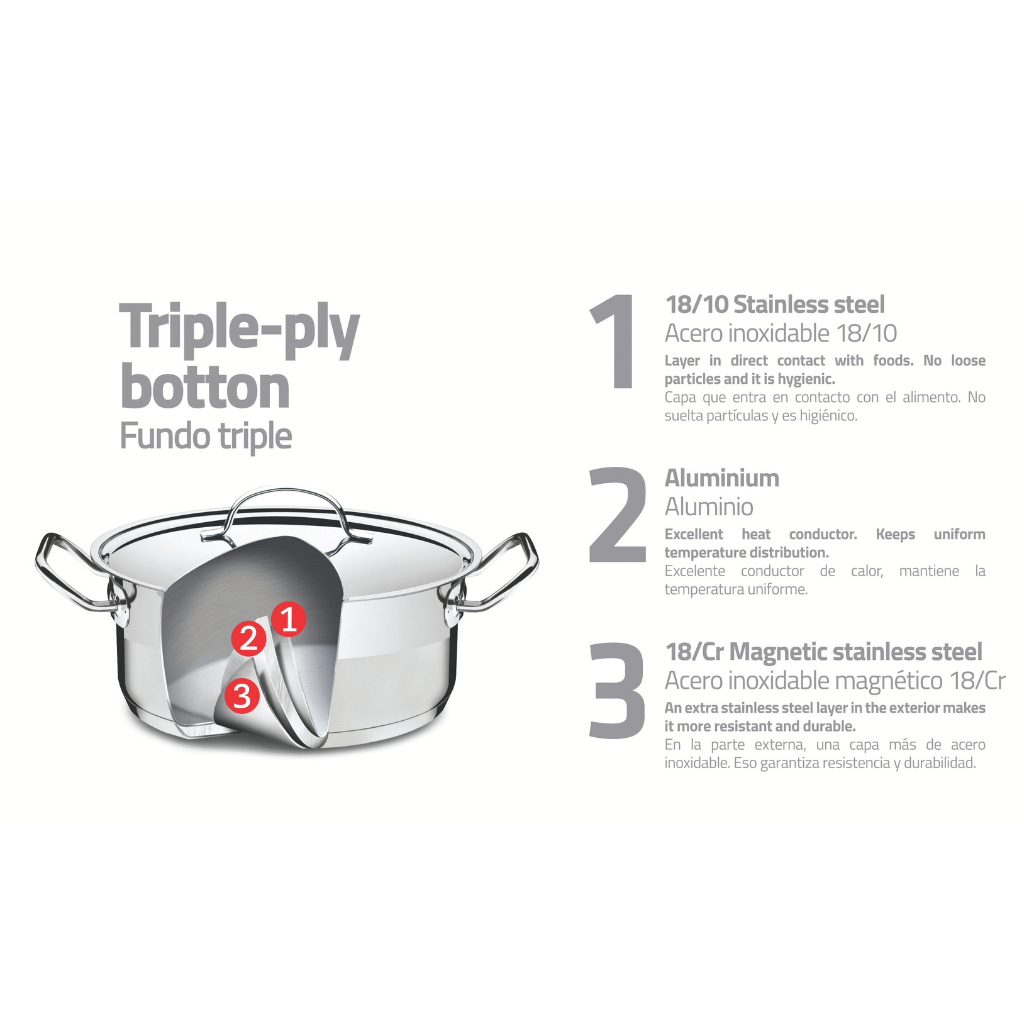 Triple-ply botton
Fundo triple

1
2
3

1
18/10 Stainless steel
Acero inoxidable 18/10
Layer in direct contact with foods. No loose particles and it is hygienic.
Capa que entra en contacto con el alimento. No suelta partículas y es higiénico.

2
Aluminium
Aluminio
Excellent heat conductor. Keeps uniform temperature distribution.
Excelente conductor de calor, mantiene la temperatura uniforme.

3
18/Cr Magnetic stainless steel
Acero inoxidable magnético 18/Cr
An extra stainless steel layer in the exterior makes it more resistant and durable.
En la parte externa, una capa más de acero inoxidable. Eso garantiza resistencia y durabilidad.