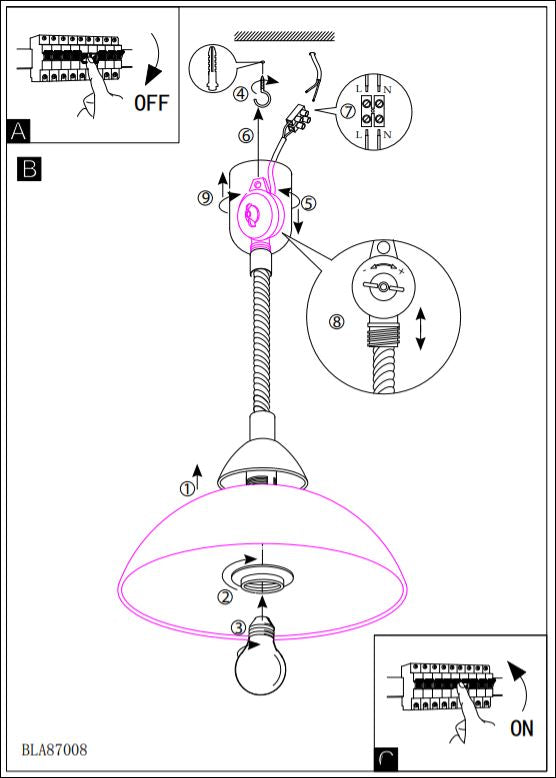 OFF

A

B

④

⑥

⑦

L N

L N

⑨

⑤

- +

⑧

①

②

③

ON

C

BLA87008